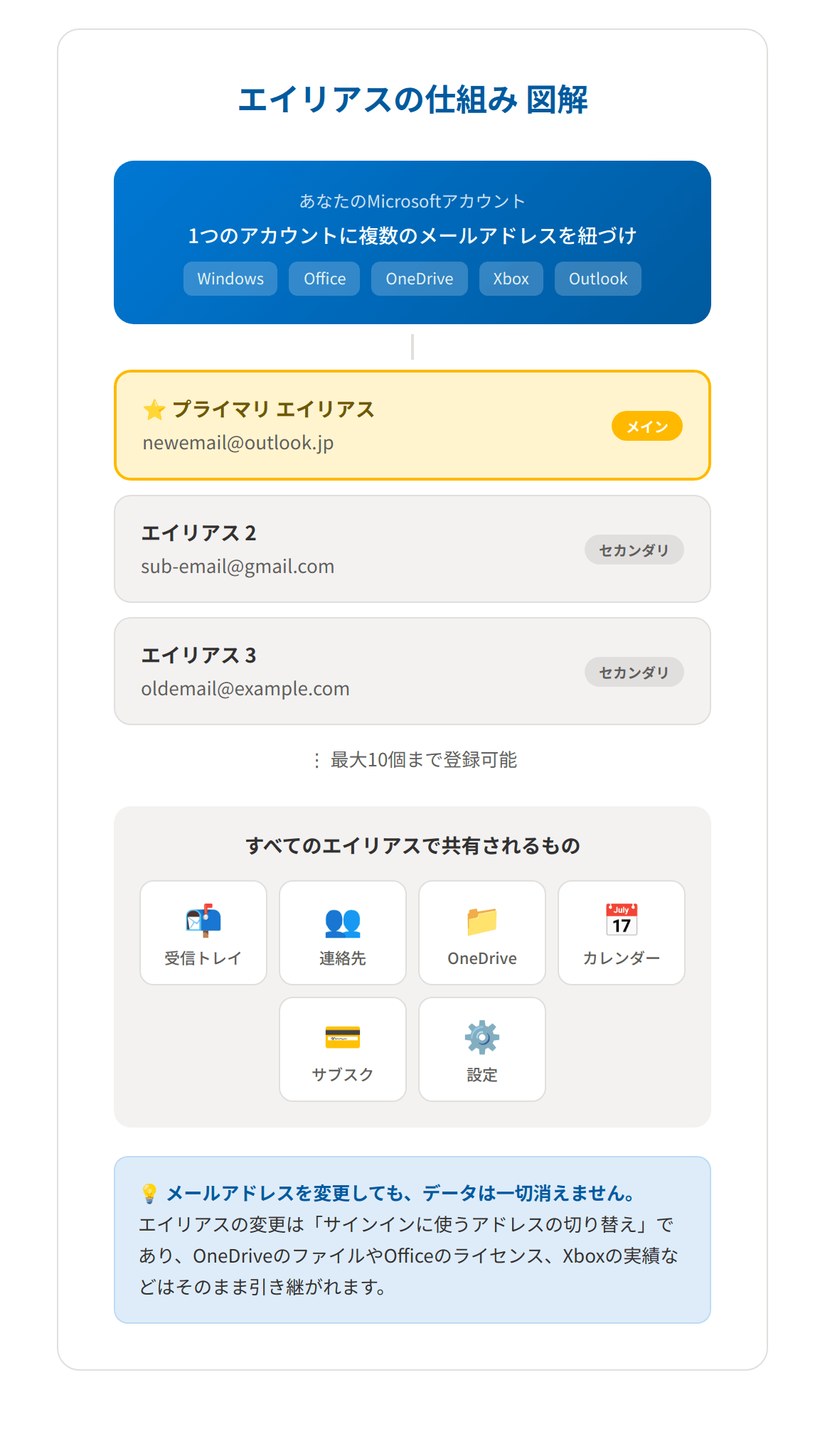 エイリアスの仕組み 図解

あなたのMicrosoftアカウント
1つのアカウントに複数のメールアドレスを紐づけ

Windows Office OneDrive Xbox Outlook

プライマリ エイリアス
newemail@outlook.jp
メイン

エイリアス 2
sub-email@gmail.com
セカンダリ

エイリアス 3
oldemail@example.com
セカンダリ

⋮ 最大10個まで登録可能

すべてのエイリアスで共有されるもの

受信トレイ
連絡先
OneDrive
July 17
カレンダー
サブスク
設定

メールアドレスを変更しても、データは一切消えません。
エイリアスの変更は「サインインに使うアドレスの切り替え」であり、OneDriveのファイルやOfficeのライセンス、Xboxの実績などはそのまま引き継がれます。